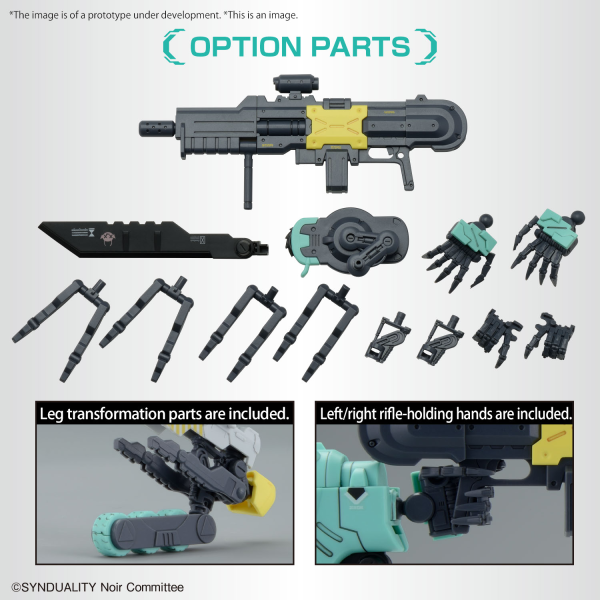 *The image is of a prototype under development. *This is an image.

OPTION PARTS

Leg transformation parts are included.

Left/right rifle-holding hands are included.

©SYNDUALITY Noir Committee