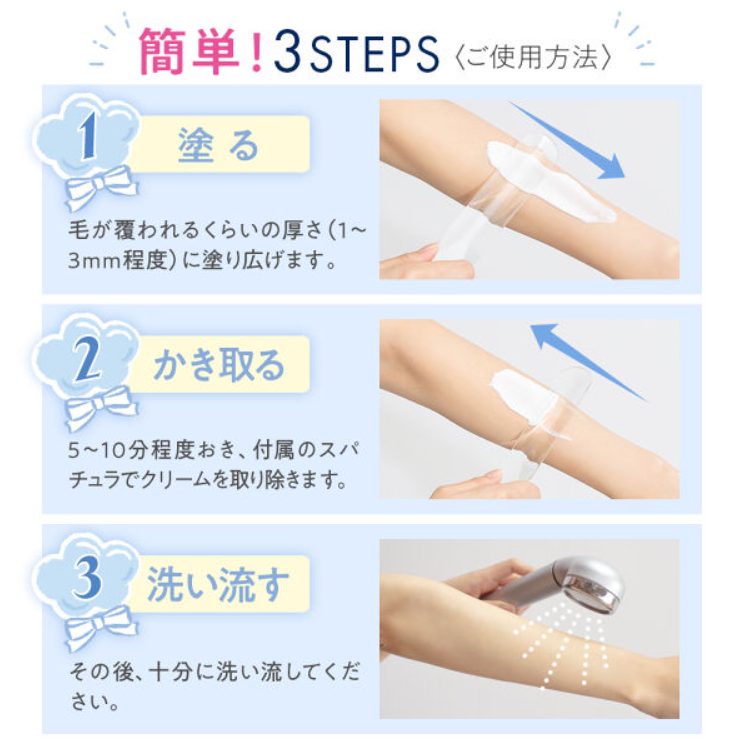 簡単！3STEPS〈ご使用方法〉

1 塗る

毛が覆われるくらいの厚さ（1~3mm程度）に塗り広げます。

2 かき取る

5~10分程度おき、付属のスパチュラでクリームを取り除きます。

3 洗い流す

その後、十分に洗い流してください。