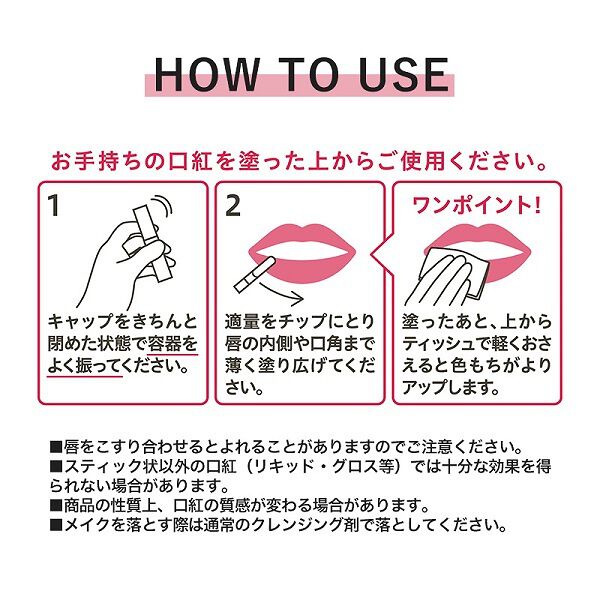 HOW TO USE

お手持ちの口紅を塗った上からご使用ください。

1
キャップをきちんと閉めた状態で容器をよく振ってください。

2
適量をチップにとり唇の内側や口角まで薄く塗り広げてください。

ワンポイント!
塗ったあと、上からティッシュで軽くおさえると色もちがよりアップします。

■唇をこすり合わせるとよれることがありますのでご注意ください。
■スティック状以外の口紅（リキッド・グロス等）では十分な効果を得られない場合があります。
■商品の性質上、口紅の質感が変わる場合があります。
■メイクを落とす際は通常のクレンジング剤で落としてください。