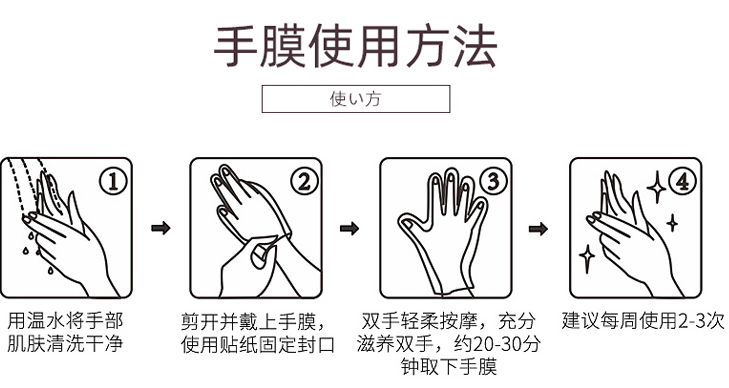 手膜使用方法

使い方

①

用温水将手部肌肤清洗干净

②

剪开并戴上手膜，使用贴纸固定封口

③

双手轻柔按摩，充分滋养双手，约20-30分钟取下手膜

④

建议每周使用2-3次