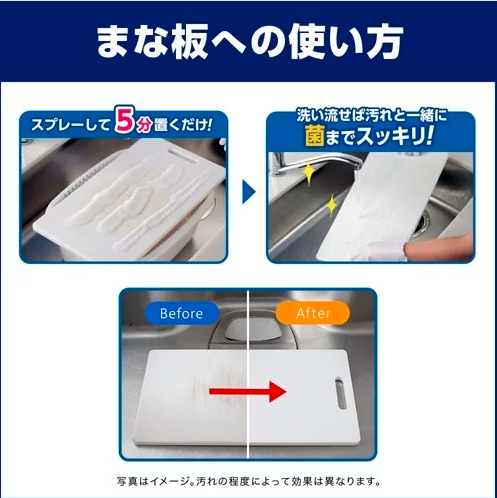 まな板への使い方

スプレーして5分置くだけ!

洗い流せば汚れと一緒に菌までスッキリ!

Before

After

写真はイメージ。汚れの程度によって効果は異なります。