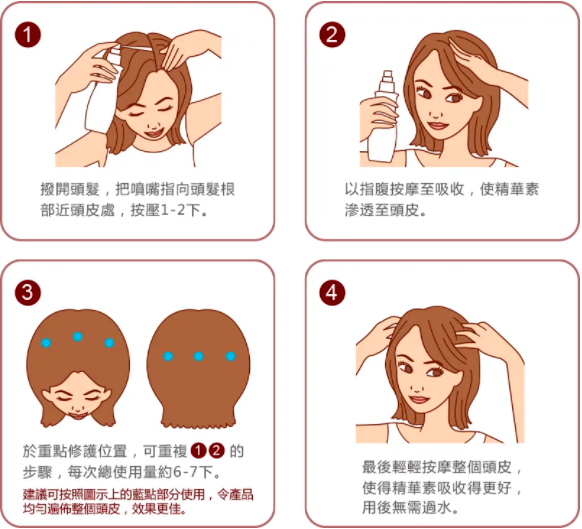 1

撥開頭髮，把噴嘴指向頭髮根部近頭皮處，按壓1-2下。

2

以指腹按摩至吸收，使精華素滲透至頭皮。

3

於重點修護位置，可重複 1 2 的步驟，每次總使用量約6-7下。

建議可按照圖示上的藍點部分使用，令產品均勻遍佈整個頭皮，效果更佳。

4

最後輕輕按摩整個頭皮，使得精華素吸收得更好，用後無需過水。